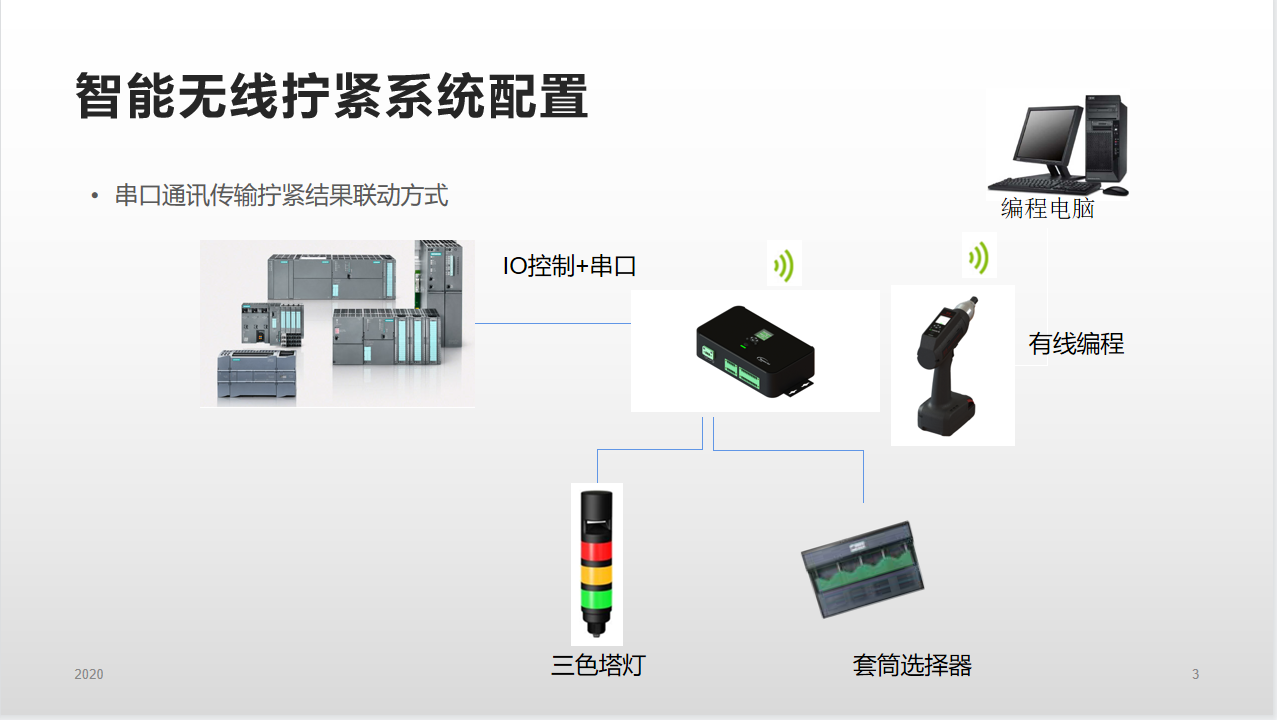 智能无线拧紧系统配置

• 串口通讯传输拧紧结果联动方式

编程电脑

IO控制+串口

有线编程

三色塔灯

套筒选择器

2020

3